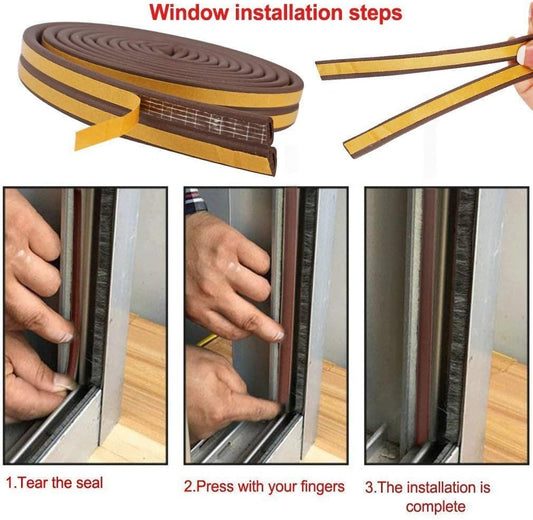 Window installation steps

1.Tear the seal

2.Press with your fingers

3.The installation is complete